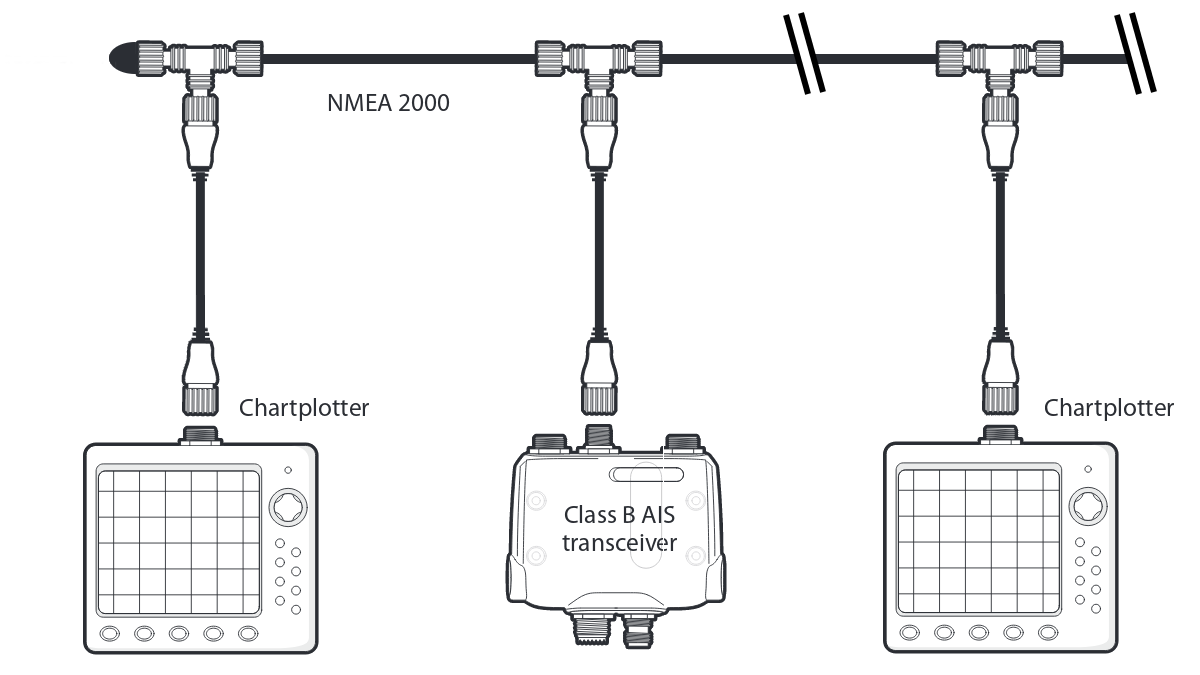 NMEA 2000

Chartplotter

Class B AIS transceiver

Chartplotter